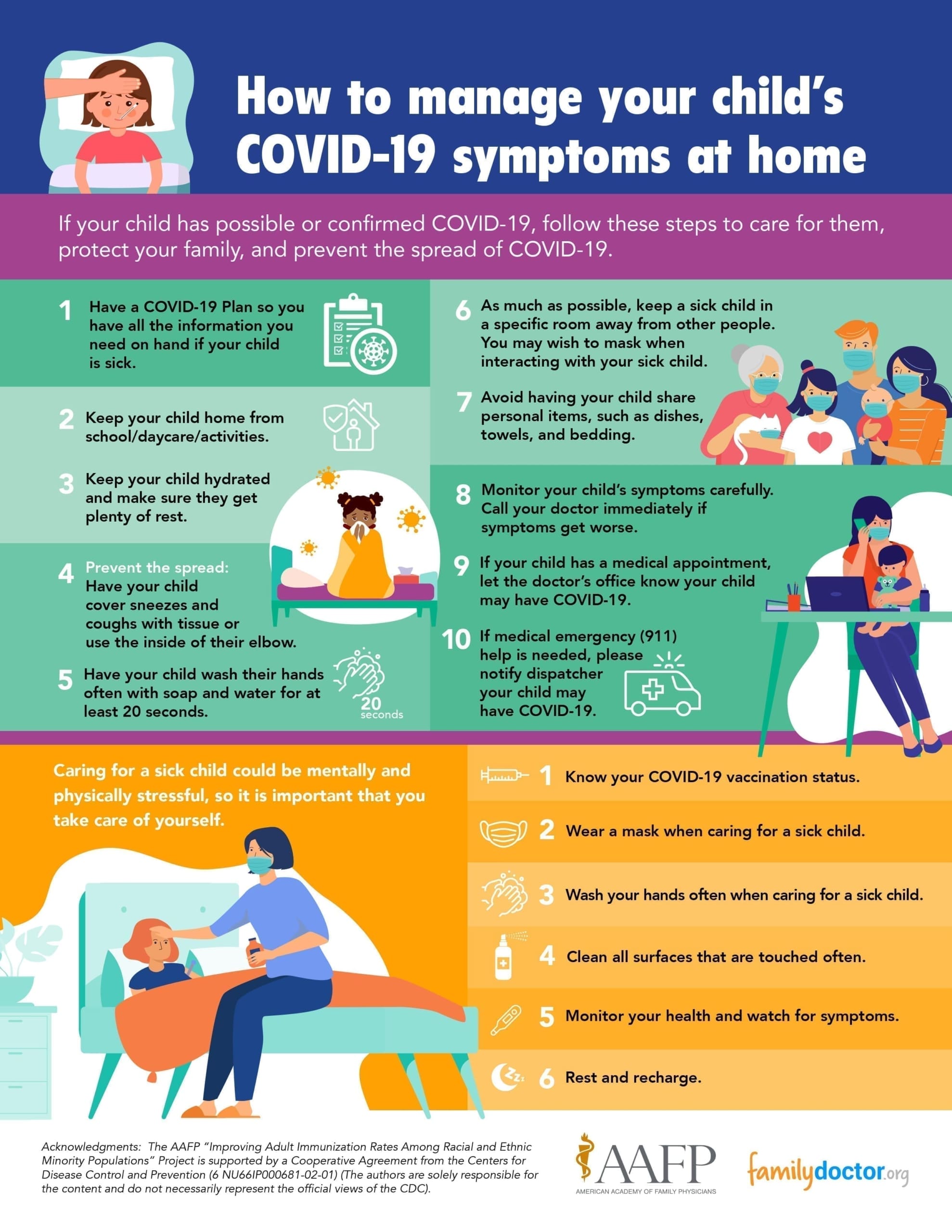 How to manage your child's COVID-19 symptoms at home

If your child has possible or confirmed COVID-19, follow these steps to care for them, protect your family, and prevent the spread of COVID-19.

1 Have a COVID-19 Plan so you have all the information you need on hand if your child is sick.

2 Keep your child home from school/daycare/activities.

3 Keep your child hydrated and make sure they get plenty of rest.

4 Prevent the spread: Have your child cover sneezes and coughs with tissue or use the inside of their elbow.

5 Have your child wash their hands often with soap and water for at least 20 seconds.

20 seconds

6 As much as possible, keep a sick child in a specific room away from other people. You may wish to mask when interacting with your sick child.

7 Avoid having your child share personal items, such as dishes, towels, and bedding.

8 Monitor your child's symptoms carefully. Call your doctor immediately if symptoms get worse.

9 If your child has a medical appointment, let the doctor's office know your child may have COVID-19.

10 If medical emergency (911) help is needed, please notify dispatcher your child may have COVID-19.

Caring for a sick child could be mentally and physically stressful, so it is important that you take care of yourself.

1 Know your COVID-19 vaccination status.

2 Wear a mask when caring for a sick child.

3 Wash your hands often when caring for a sick child.

4 Clean all surfaces that are touched often.

5 Monitor your health and watch for symptoms.

6 Rest and recharge.

Acknowledgments: The AAFP "Improving Adult Immunization Rates Among Racial and Ethnic Minority Populations" Project is supported by a Cooperative Agreement from the Centers for Disease Control and Prevention (6 NU66IP000681-02-01) (The authors are solely responsible for the content and do not necessarily represent the official views of the CDC).

AAFP
AMERICAN ACADEMY OF FAMILY PHYSICIANS

familydoctor.org